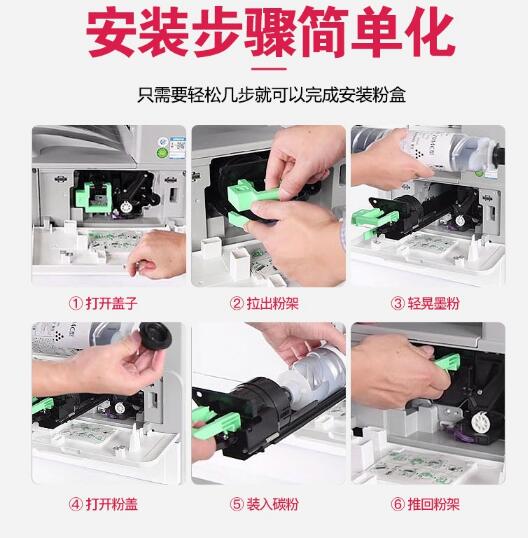 安装步骤简单化

只需要轻松几步就可以完成安装粉盒

① 打开盖子

② 拉出粉架

③ 轻晃墨粉

④ 打开粉盖

⑤ 装入碳粉

⑥ 推回粉架